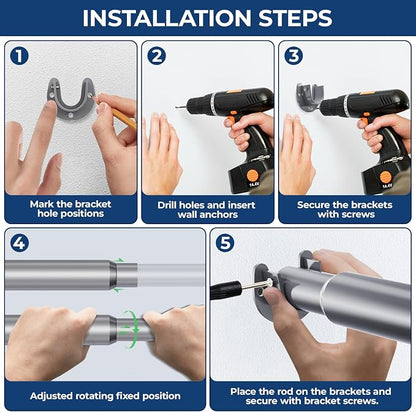 INSTALLATION STEPS

1

Mark the bracket hole positions

2

Drill holes and insert wall anchors

3

Secure the brackets with screws

4

Adjusted rotating fixed position

5

Place the rod on the brackets and secure with bracket screws.