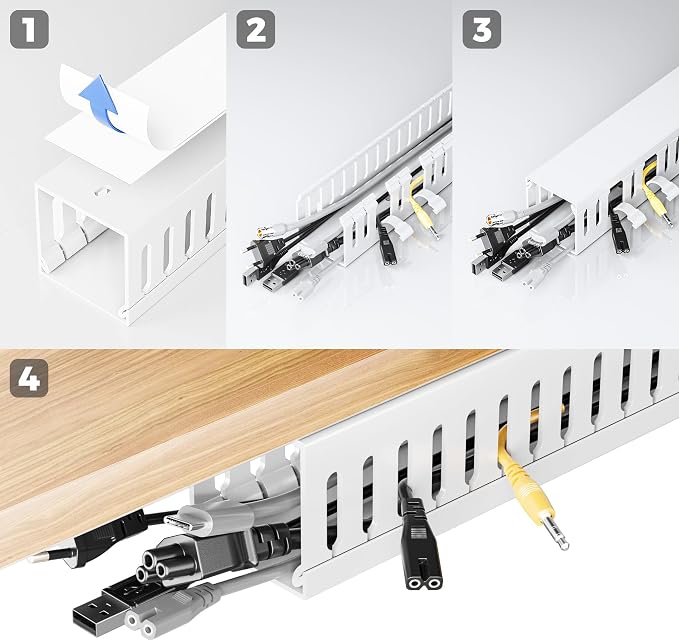 1

2

3

4