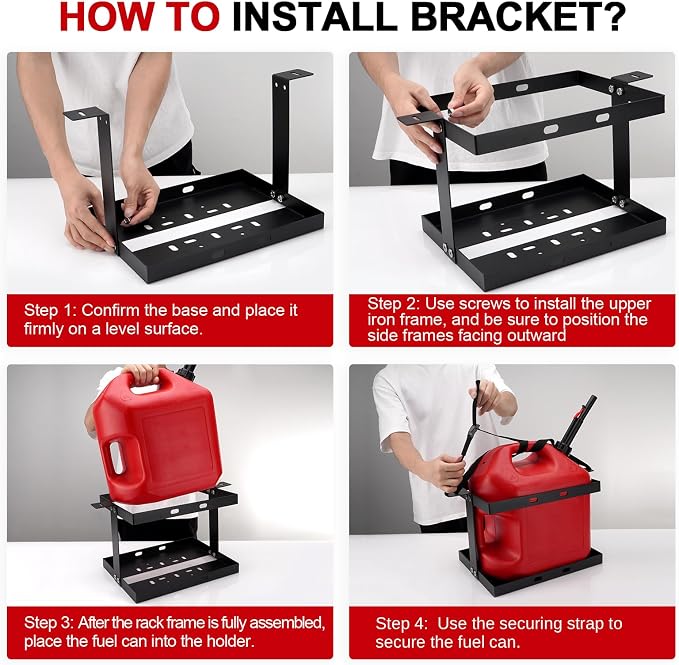 HOW TO INSTALL BRACKET?

Step 1: Confirm the base and place it firmly on a level surface.

Step 2: Use screws to install the upper iron frame, and be sure to position the side frames facing outward

Step 3: After the rack frame is fully assembled, place the fuel can into the holder.

Step 4: Use the securing strap to secure the fuel can.