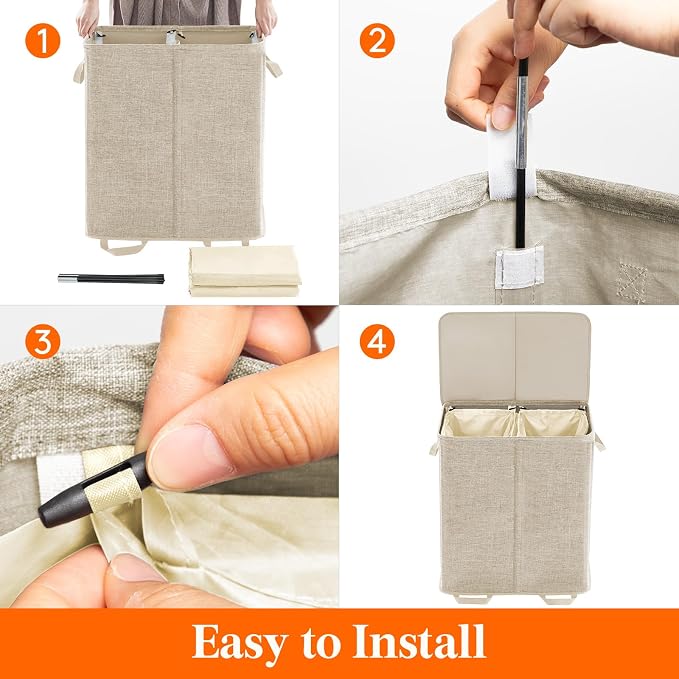 1

2

3

4

Easy to Install