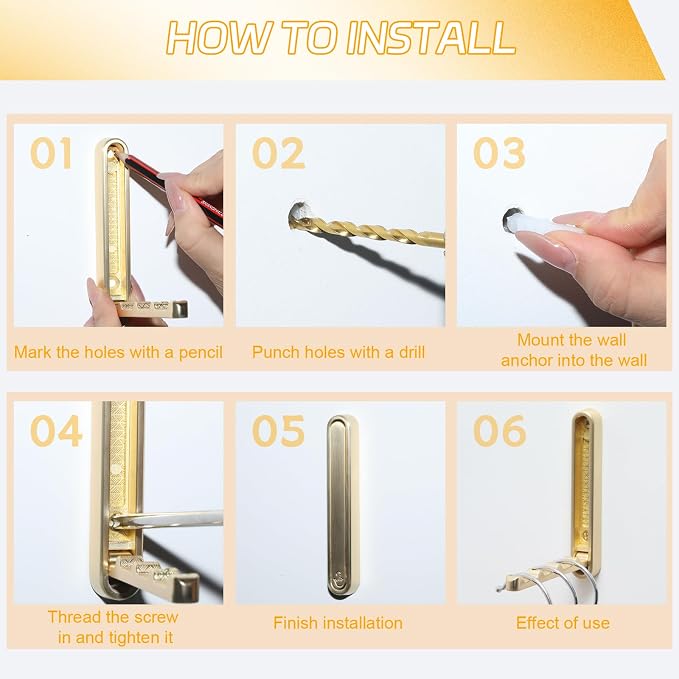 HOW TO INSTALL

01
Mark the holes with a pencil

02
Punch holes with a drill

03
Mount the wall anchor into the wall

04
Thread the screw in and tighten it

05
Finish installation

06
Effect of use