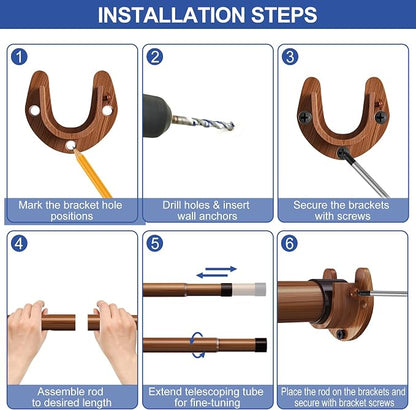 INSTALLATION STEPS

1
Mark the bracket hole positions

2
Drill holes & insert wall anchors

3
Secure the brackets with screws

4
Assemble rod to desired length

5
Extend telescoping tube for fine-tuning

6
Place the rod on the brackets and secure with bracket screws