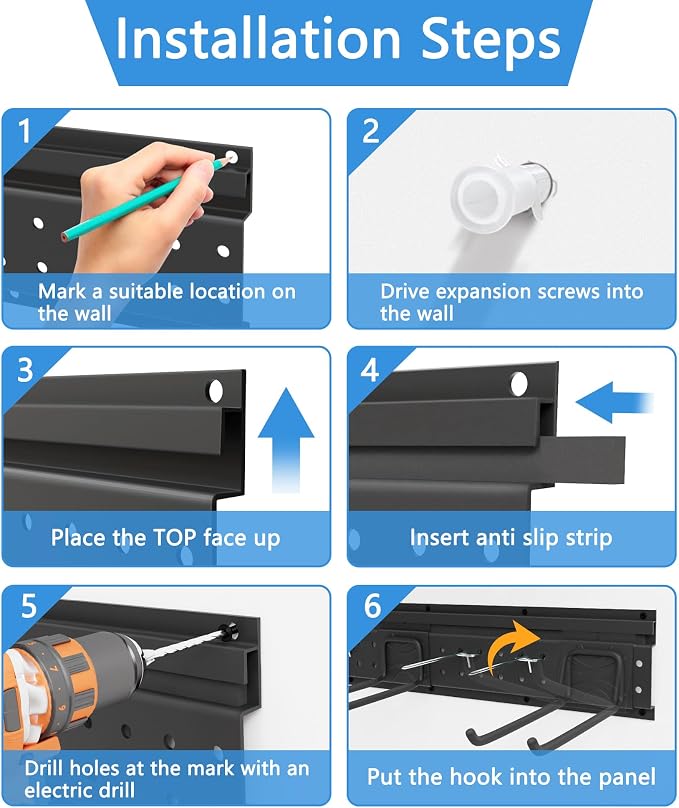 Installation Steps

1

Mark a suitable location on the wall

2

Drive expansion screws into the wall

3

Place the TOP face up

4

Insert anti slip strip

5

Drill holes at the mark with an electric drill

6

Put the hook into the panel