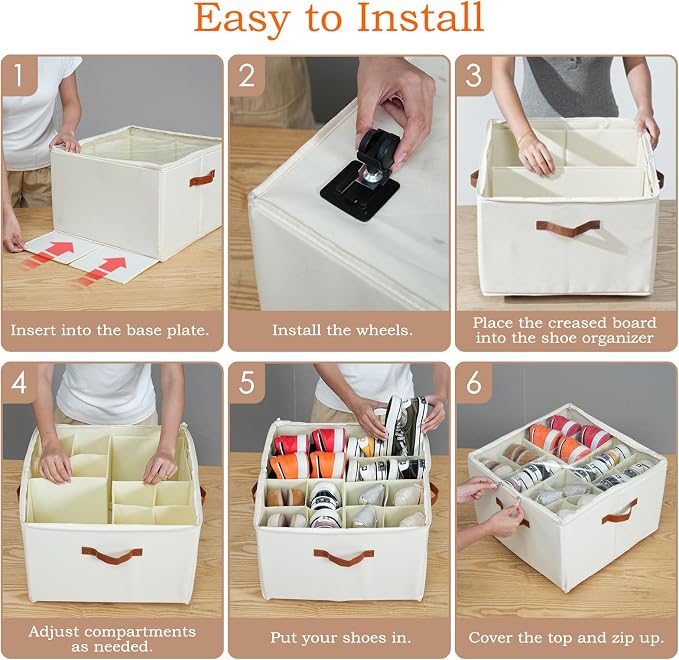 Easy to Install

1
Insert into the base plate.

2
Install the wheels.

3
Place the creased board into the shoe organizer

4
Adjust compartments as needed.

5
Put your shoes in.

6
Cover the top and zip up.