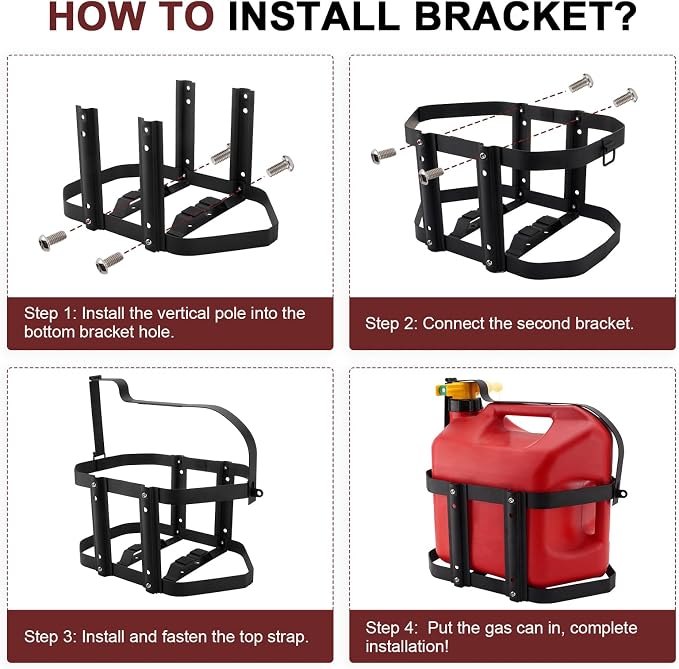 HOW TO INSTALL BRACKET?

Step 1: Install the vertical pole into the bottom bracket hole.

Step 2: Connect the second bracket.

Step 3: Install and fasten the top strap.

Step 4: Put the gas can in, complete installation!