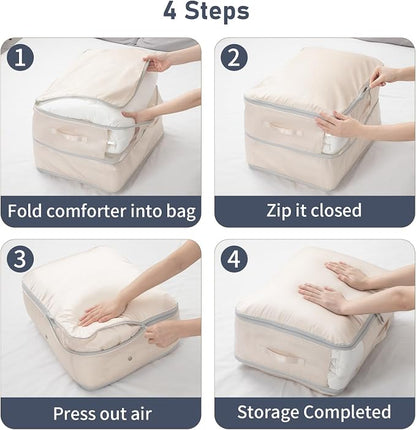 4 Steps

1
Fold comforter into bag

2
Zip it closed

3
Press out air

4
Storage Completed