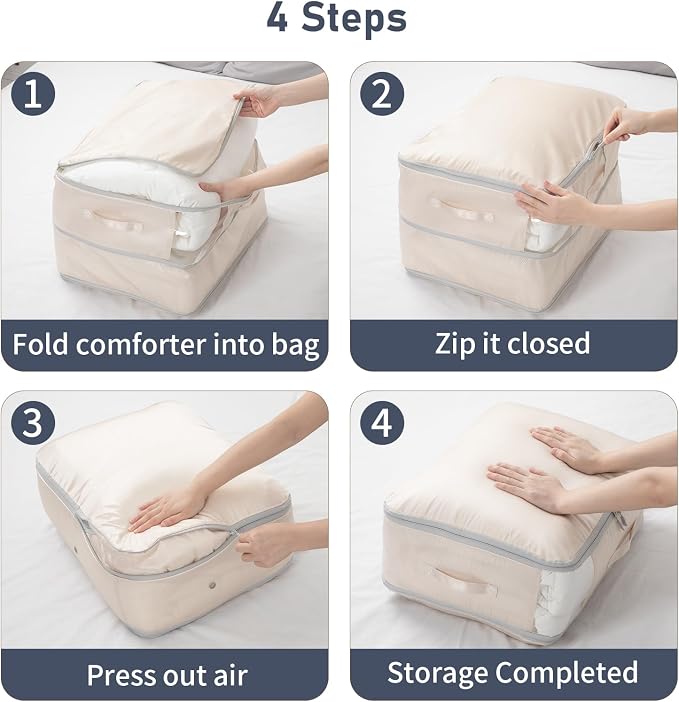 4 Steps

1

Fold comforter into bag

2

Zip it closed

3

Press out air

4

Storage Completed