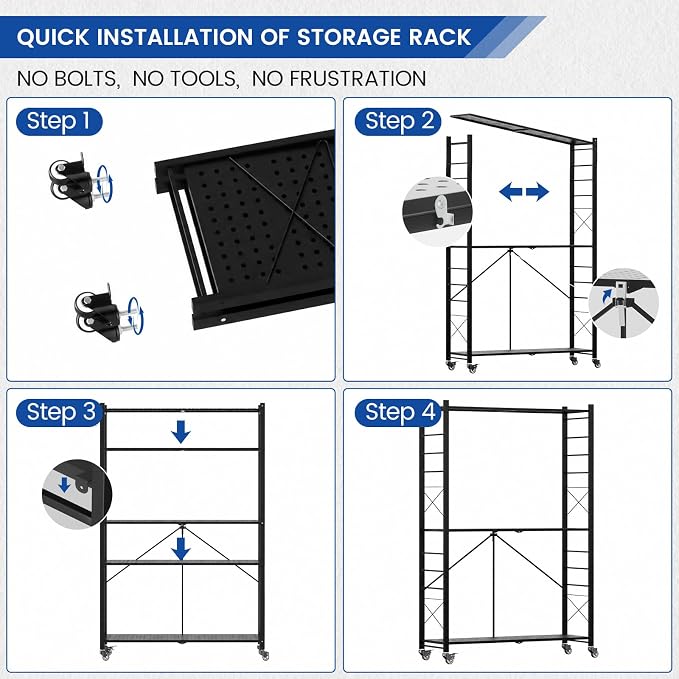 QUICK INSTALLATION OF STORAGE RACK

NO BOLTS, NO TOOLS, NO FRUSTRATION

Step 1

Step 2

Step 3

Step 4