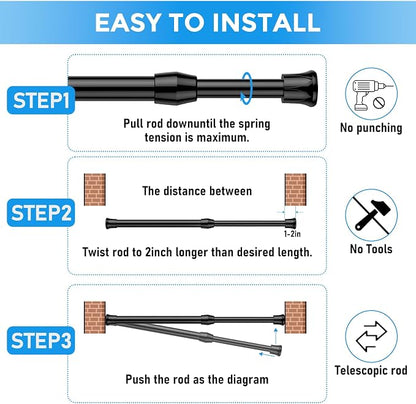 EASY TO INSTALL

STEP1

Pull rod downuntil the spring tension is maximum.

No punching

STEP2

The distance between

1-2in

Twist rod to 2inch longer than desired length.

No Tools

STEP3

Push the rod as the diagram

Telescopic rod