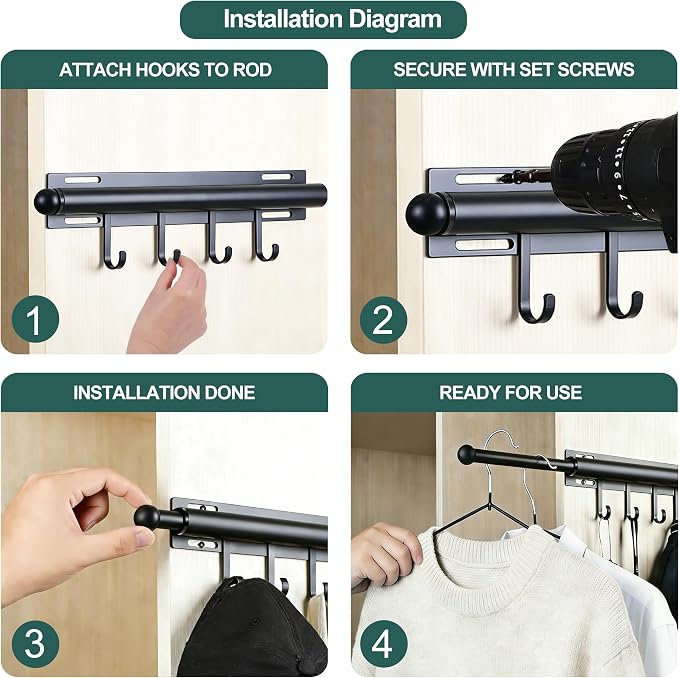 Installation Diagram

ATTACH HOOKS TO ROD

1

SECURE WITH SET SCREWS

2

INSTALLATION DONE

3

READY FOR USE

4