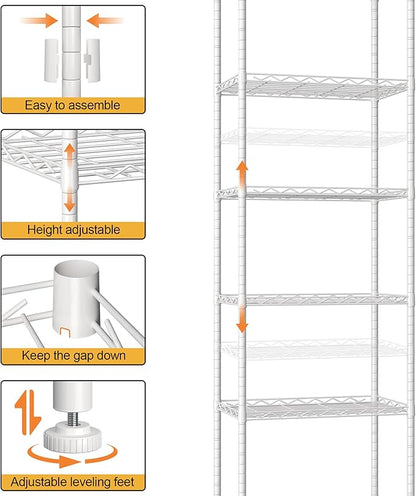 Easy to assemble

Height adjustable

Keep the gap down

Adjustable leveling feet