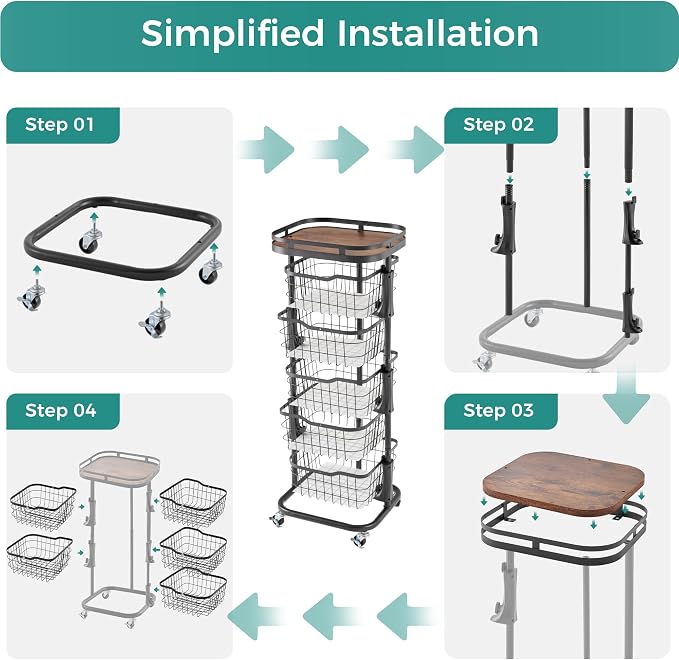 Simplified Installation

Step 01

Step 02

Step 03

Step 04