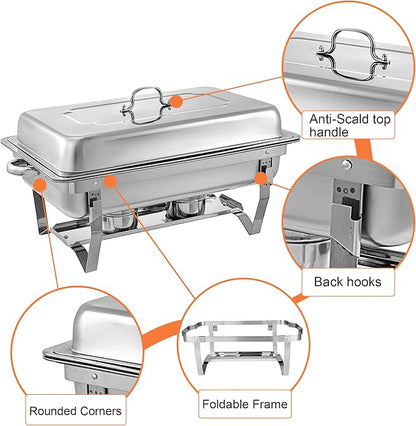 Anti-Scald top handle

Back hooks

Rounded Corners

Foldable Frame