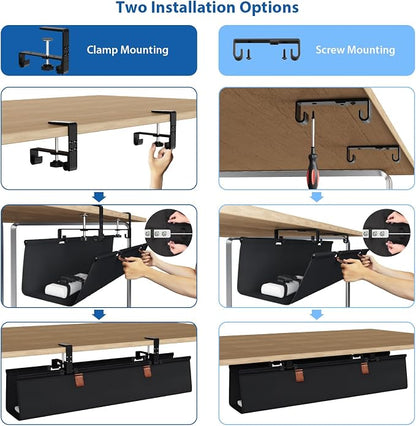 Two Installation Options

Clamp Mounting

Screw Mounting