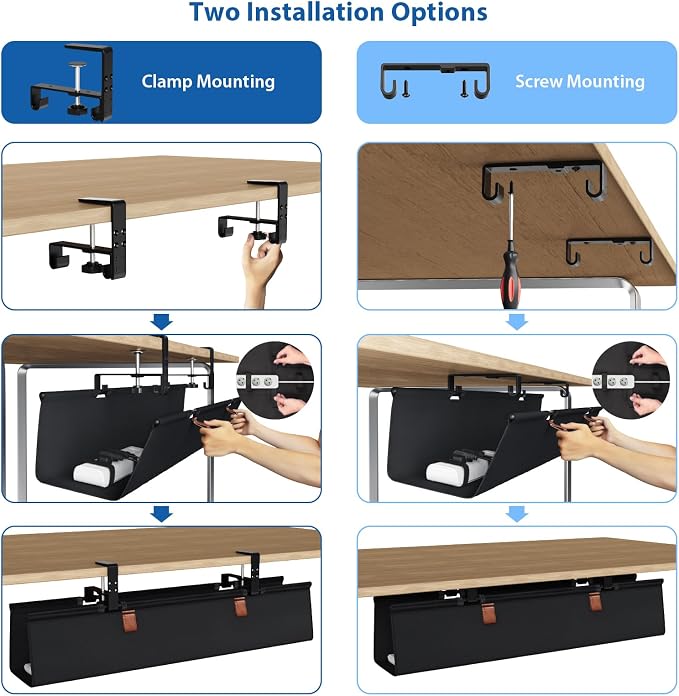 Two Installation Options

Clamp Mounting

Screw Mounting