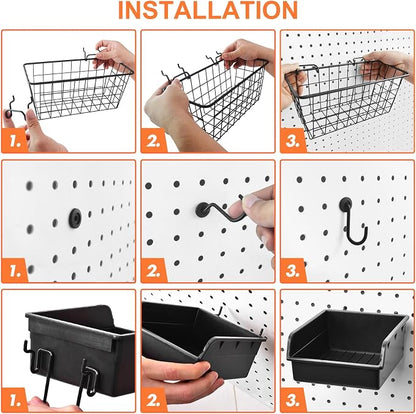 INSTALLATION

1.

2.

3.

1.

2.

3.

1.

2.

3.