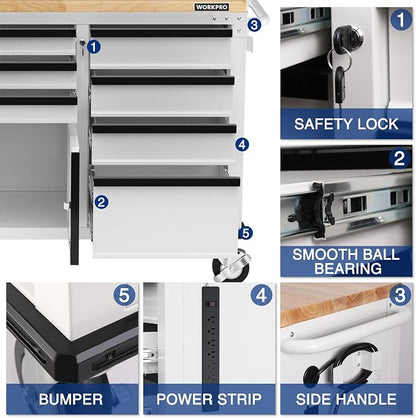 WORKPRO

3

1

4

2

5

1
SAFETY LOCK

2
SMOOTH BALL BEARING

5
BUMPER

4
POWER STRIP

3
SIDE HANDLE