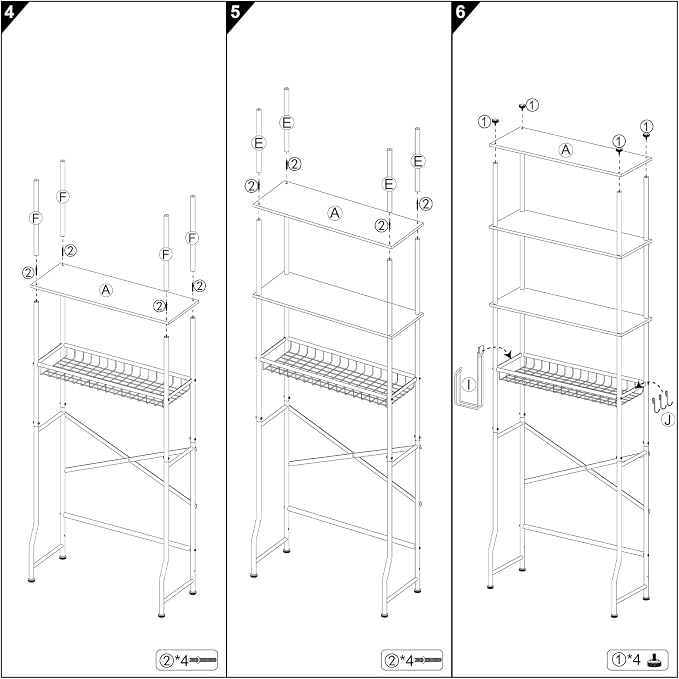 4

F F F F
② ② ② ②
A

②*4

5

E E E E
② ② ② ②
A

②*4

6

① ① ① ①
A
I
J

①*4