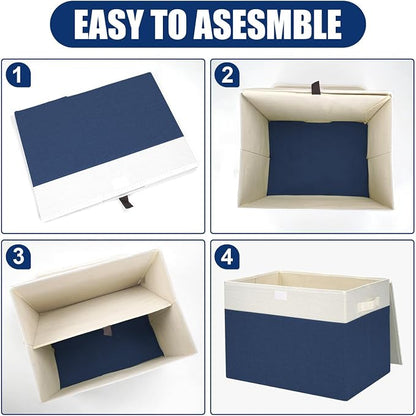 EASY TO ASESMBLE

1

2

3

4