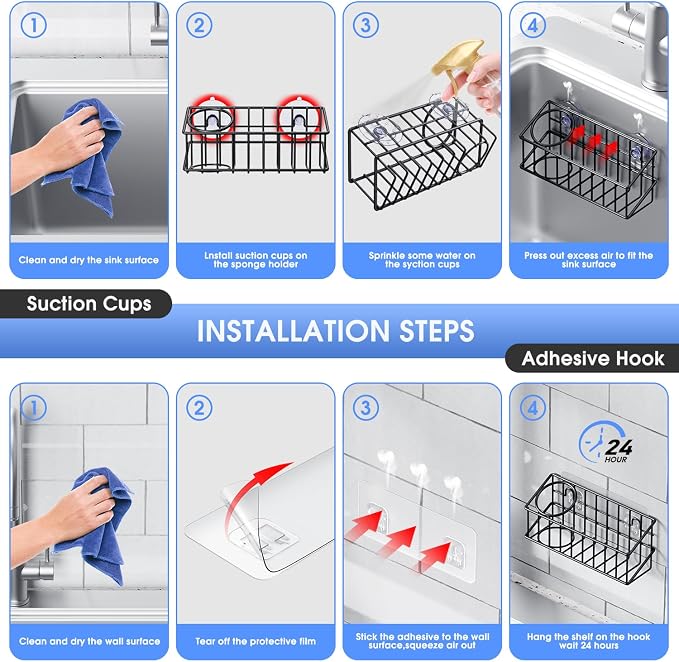 ①
Clean and dry the sink surface

②
Lnstall suction cups on the sponge holder

③
Sprinkle some water on the syction cups

④
Press out excess air to fit the sink surface

Suction Cups

INSTALLATION STEPS

Adhesive Hook

①
Clean and dry the wall surface

②
Tear off the protective film

③
Stick the adhesive to the wall surface,squeeze air out

④
24 HOUR
Hang the shelf on the hook wait 24 hours