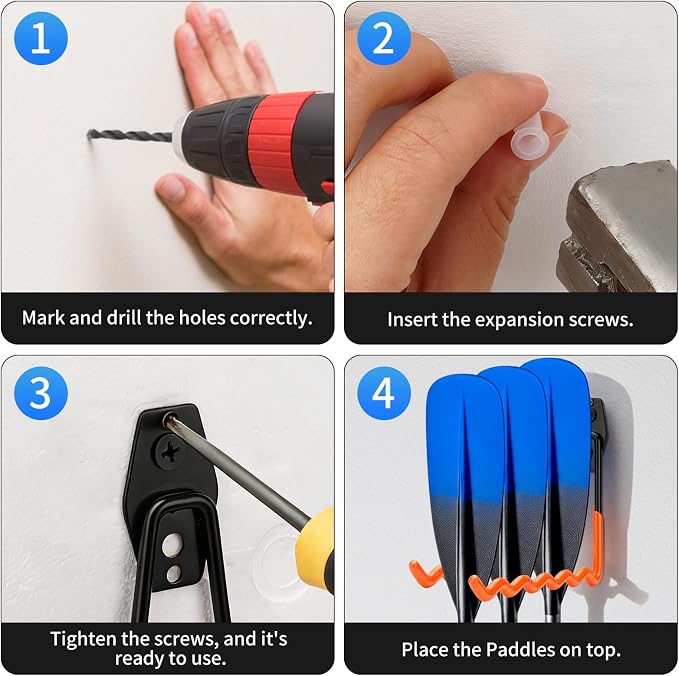 1

Mark and drill the holes correctly.

2

Insert the expansion screws.

3

Tighten the screws, and it's ready to use.

4

Place the Paddles on top.