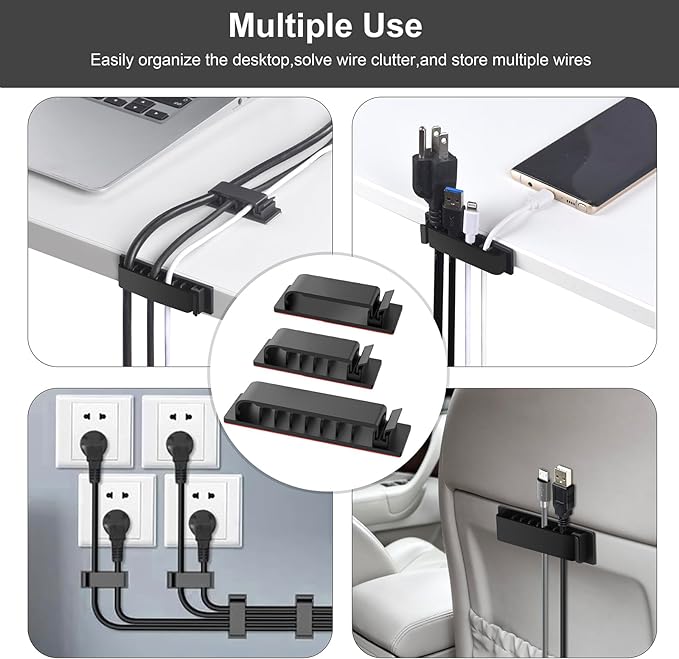 Multiple Use

Easily organize the desktop,solve wire clutter,and store multiple wires