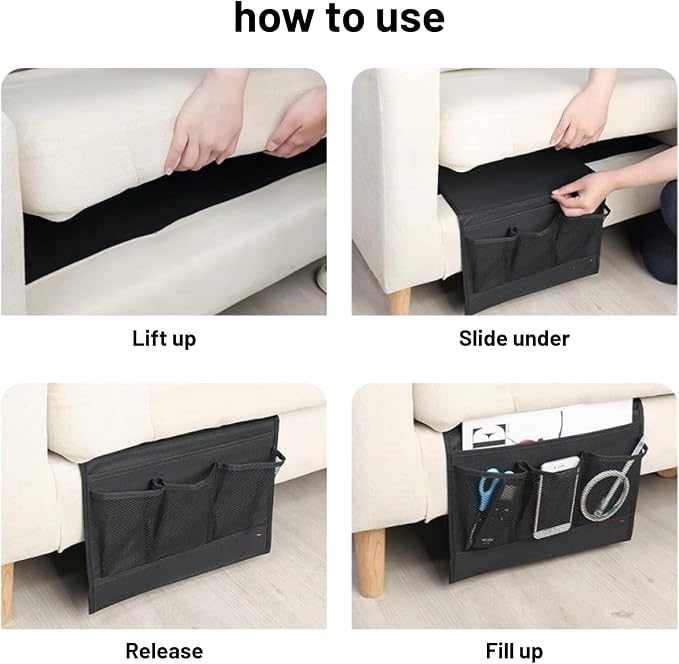 how to use

Lift up

Slide under

Release

Fill up