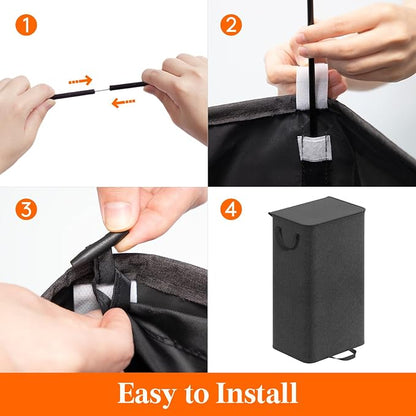 1

2

3

4

Easy to Install