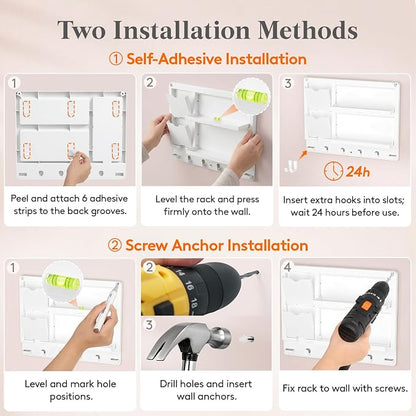 Two Installation Methods

① Self-Adhesive Installation

1

Peel and attach 6 adhesive strips to the back grooves.

2

Level the rack and press firmly onto the wall.

3

24h

Insert extra hooks into slots; wait 24 hours before use.

② Screw Anchor Installation

1

Level and mark hole positions.

2

14 16 18

3

Drill holes and insert wall anchors.

4

Fix rack to wall with screws.