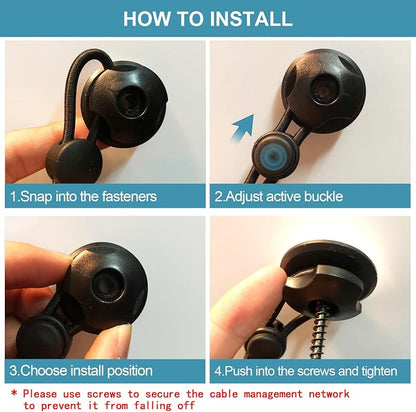 HOW TO INSTALL

1.Snap into the fasteners

2.Adjust active buckle

3.Choose install position

4.Push into the screws and tighten

* Please use screws to secure the cable management network to prevent it from falling off