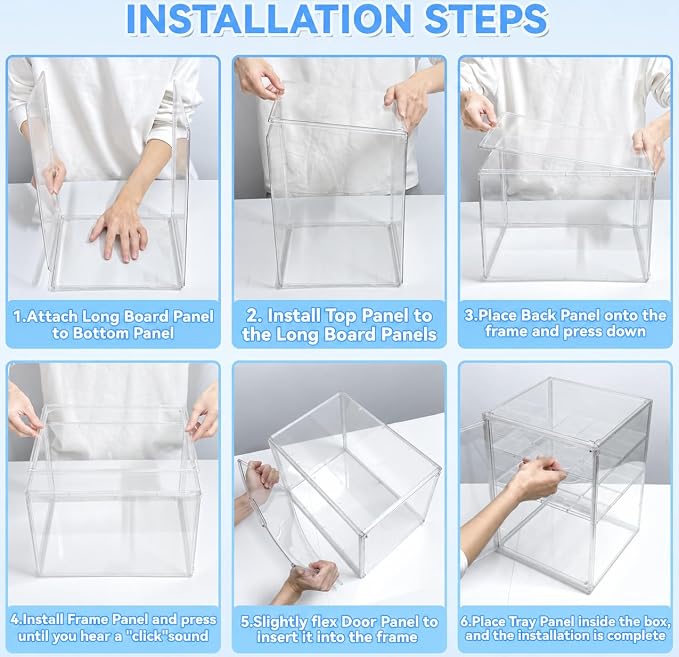 INSTALLATION STEPS

1.Attach Long Board Panel to Bottom Panel

2. Install Top Panel to the Long Board Panels

3.Place Back Panel onto the frame and press down

4.Install Frame Panel and press until you hear a "click"sound

5.Slightly flex Door Panel to insert it into the frame

6.Place Tray Panel inside the box, and the installation is complete