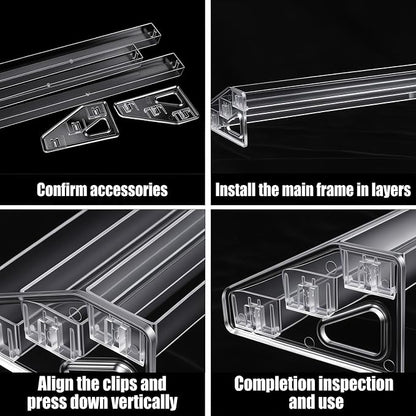 Confirm accessories

Install the main frame in layers

Align the clips and press down vertically

Completion inspection and use