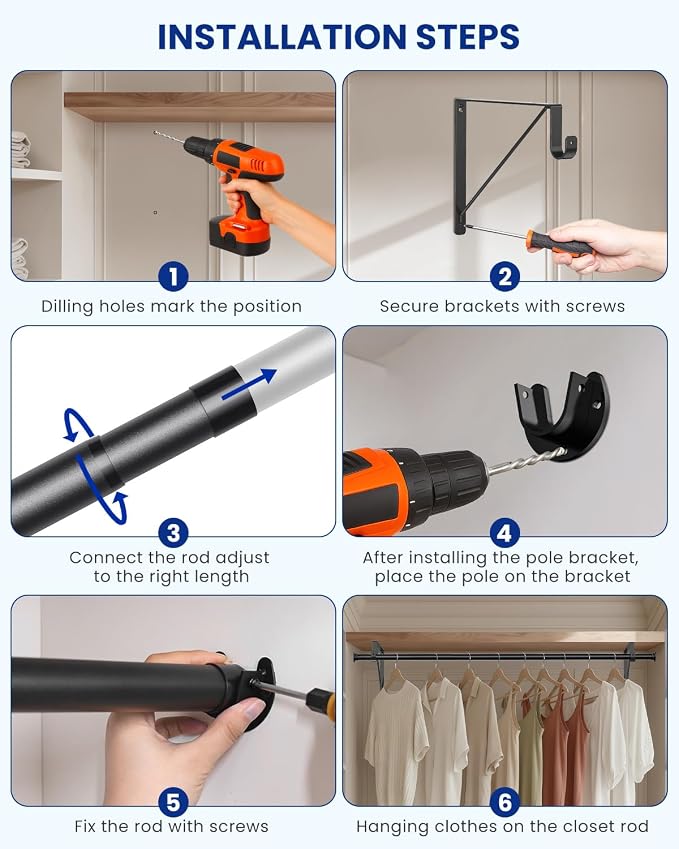 INSTALLATION STEPS

1
Dilling holes mark the position

2
Secure brackets with screws

3
Connect the rod adjust to the right length

4
After installing the pole bracket, place the pole on the bracket

5
Fix the rod with screws

6
Hanging clothes on the closet rod