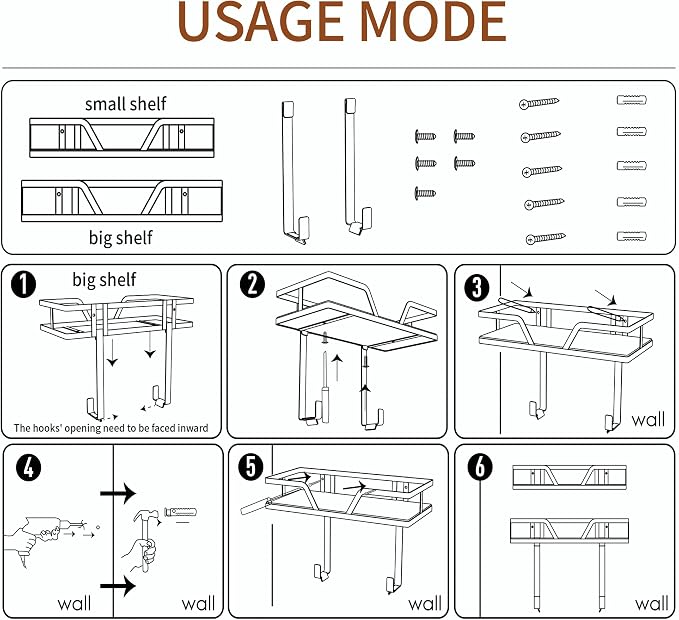 USAGE MODE

small shelf

big shelf

1 big shelf

The hooks' opening need to be faced inward

2

3

wall

4

wall

wall

5

wall

6

wall