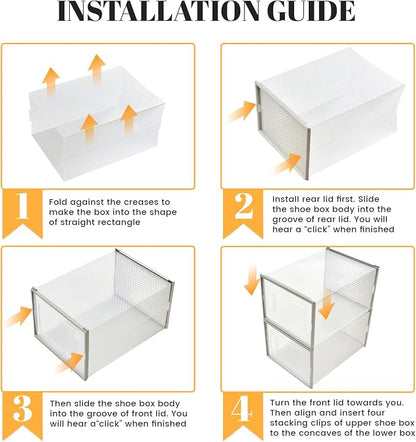 INSTALLATION GUIDE

1

Fold against the creases to make the box into the shape of straight rectangle

2

Install rear lid first. Slide the shoe box body into the groove of rear lid. You will hear a "click" when finished

3

Then slide the shoe box body into the groove of front lid. You will hear a"click" when finished

4

Turn the front lid towards you. Then align and insert four stacking clips of upper shoe box to the concaves of the lower box