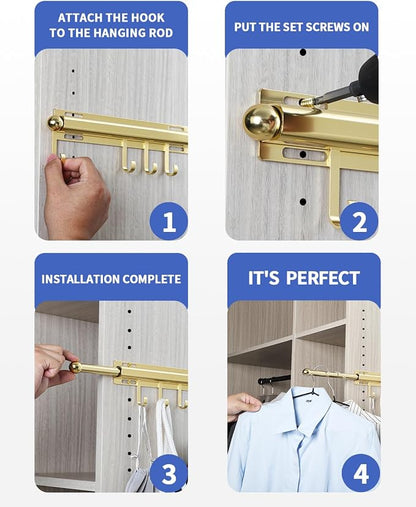 ATTACH THE HOOK TO THE HANGING ROD

1

PUT THE SET SCREWS ON

2

INSTALLATION COMPLETE

3

IT'S PERFECT

4