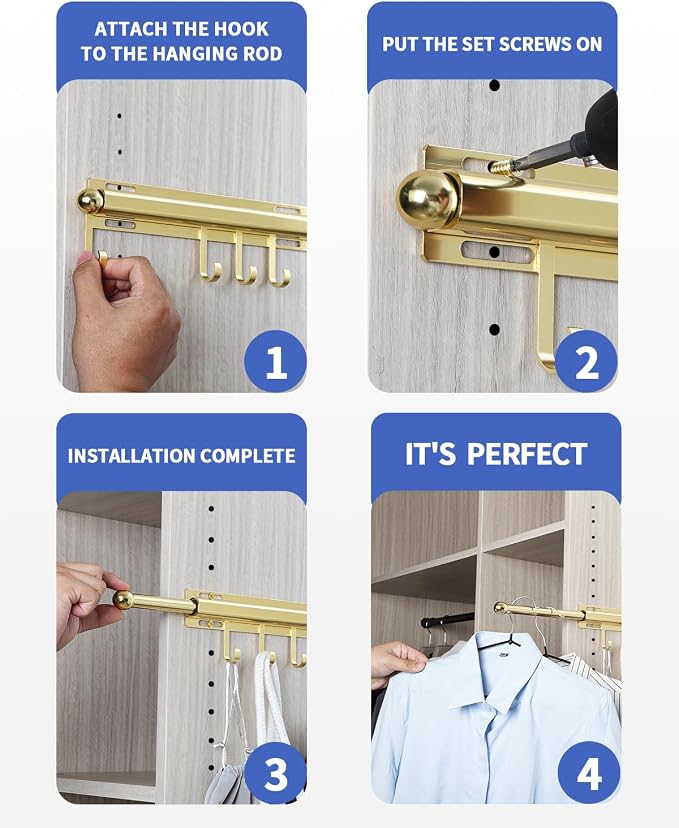 ATTACH THE HOOK TO THE HANGING ROD

1

PUT THE SET SCREWS ON

2

INSTALLATION COMPLETE

3

IT'S PERFECT

4