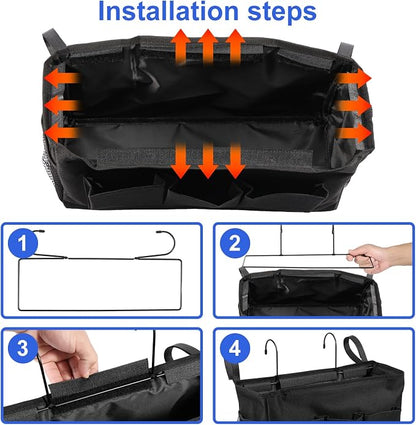 Installation steps

1

2

3

4