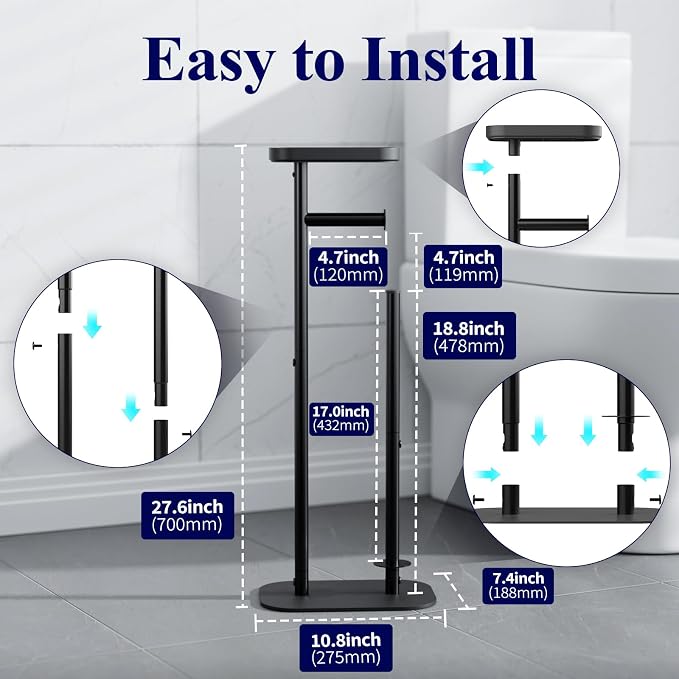 Easy to Install

4.7inch
(120mm)

4.7inch
(119mm)

18.8inch
(478mm)

17.0inch
(432mm)

27.6inch
(700mm)

7.4inch
(188mm)

10.8inch
(275mm)