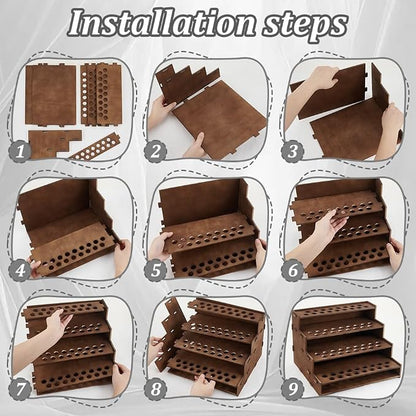 Installation steps

1

2

3

4

5

6

7

8

9