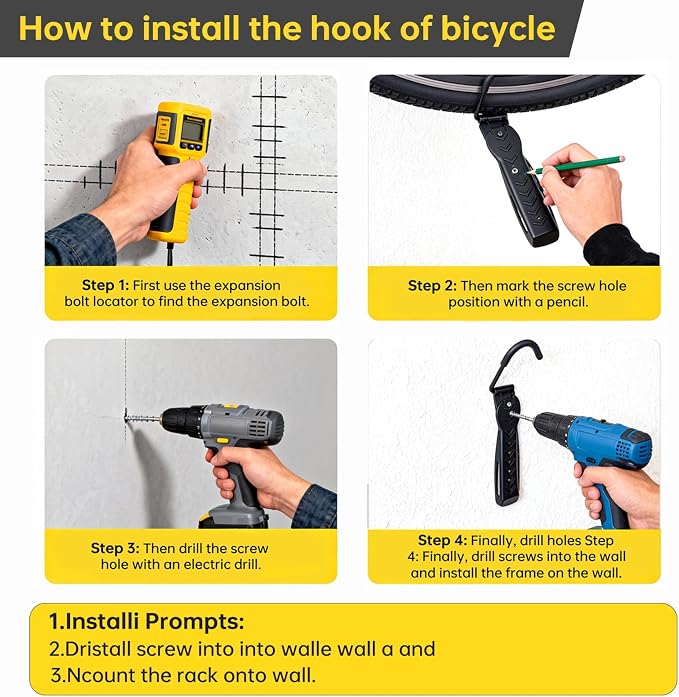 How to install the hook of bicycle

Step 1: First use the expansion bolt locator to find the expansion bolt.

Step 2: Then mark the screw hole position with a pencil.

Step 3: Then drill the screw hole with an electric drill.

Step 4: Finally, drill holes Step 4: Finally, drill screws into the wall and install the frame on the wall.

1.Installi Prompts:
2.Dristall screw into into walle wall a and
3.Ncount the rack onto wall.