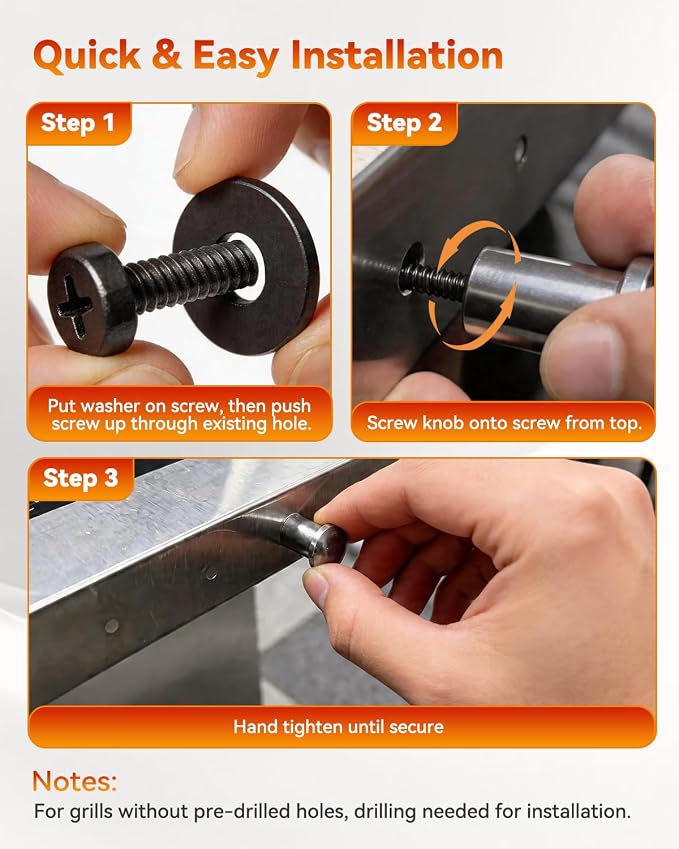 Quick & Easy Installation

Step 1

Put washer on screw, then push screw up through existing hole.

Step 2

Screw knob onto screw from top.

Step 3

Hand tighten until secure

Notes:
For grills without pre-drilled holes, drilling needed for installation.