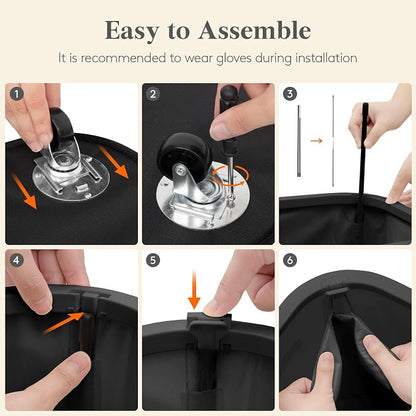 Easy to Assemble

It is recommended to wear gloves during installation

1

2

3

4

5

6