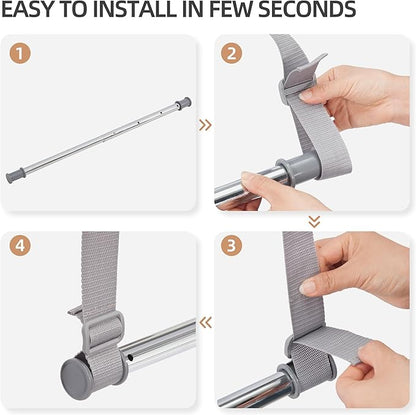 EASY TO INSTALL IN FEW SECONDS

1

2

4

3