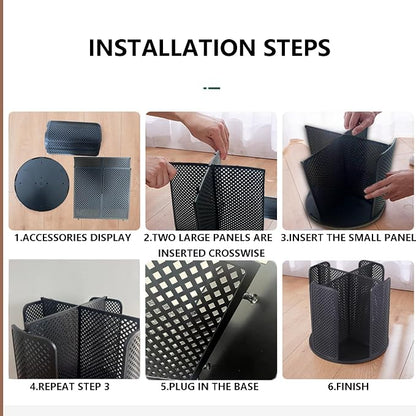 INSTALLATION STEPS

1.ACCESSORIES DISPLAY

2.TWO LARGE PANELS ARE INSERTED CROSSWISE

3.INSERT THE SMALL PANEL

4.REPEAT STEP 3

5.PLUG IN THE BASE

6.FINISH