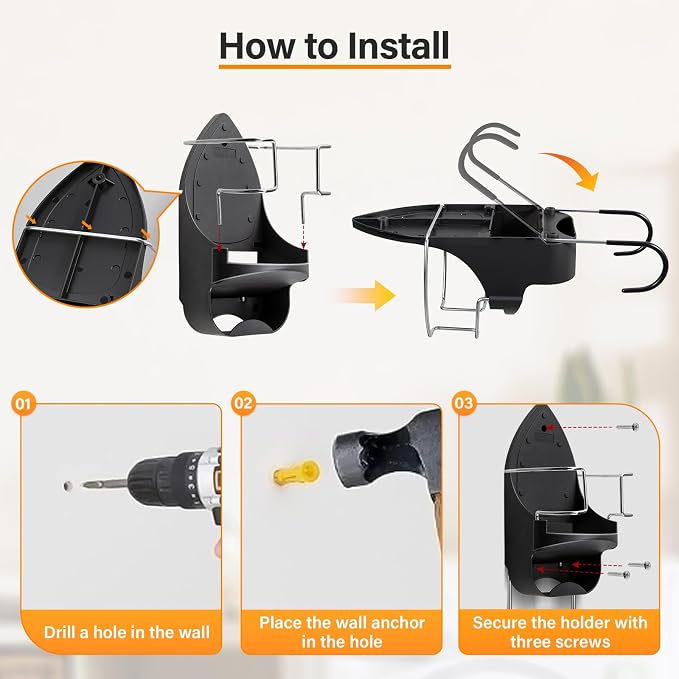 How to Install

01

Drill a hole in the wall

02

Place the wall anchor in the hole

03

Secure the holder with three screws