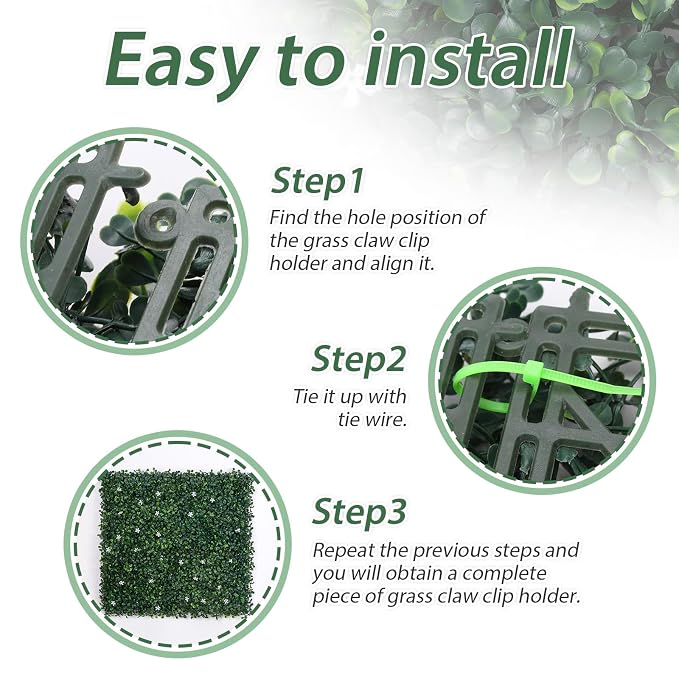 Easy to install

Step1
Find the hole position of the grass claw clip holder and align it.

Step2
Tie it up with tie wire.

Step3
Repeat the previous steps and you will obtain a complete piece of grass claw clip holder.