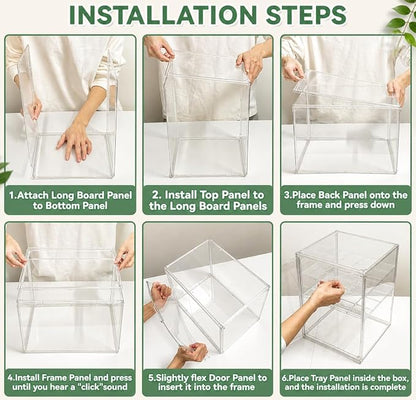 INSTALLATION STEPS

1.Attach Long Board Panel to Bottom Panel

2. Install Top Panel to the Long Board Panels

3.Place Back Panel onto the frame and press down

4.Install Frame Panel and press until you hear a "click"sound

5.Slightly flex Door Panel to insert it into the frame

6.Place Tray Panel inside the box, and the installation is complete