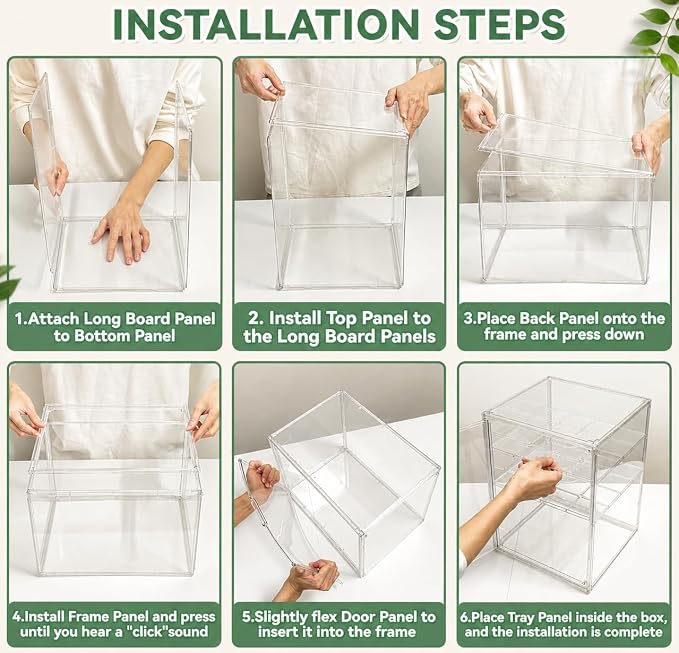 INSTALLATION STEPS

1.Attach Long Board Panel to Bottom Panel

2. Install Top Panel to the Long Board Panels

3.Place Back Panel onto the frame and press down

4.Install Frame Panel and press until you hear a "click"sound

5.Slightly flex Door Panel to insert it into the frame

6.Place Tray Panel inside the box, and the installation is complete