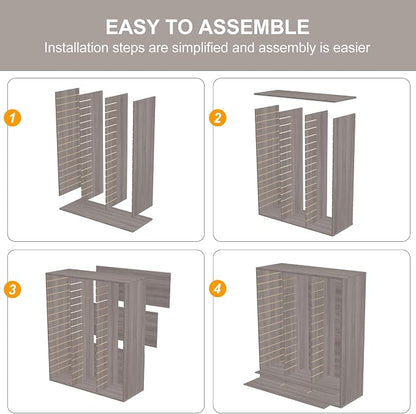 EASY TO ASSEMBLE
Installation steps are simplified and assembly is easier

1

2

3

4